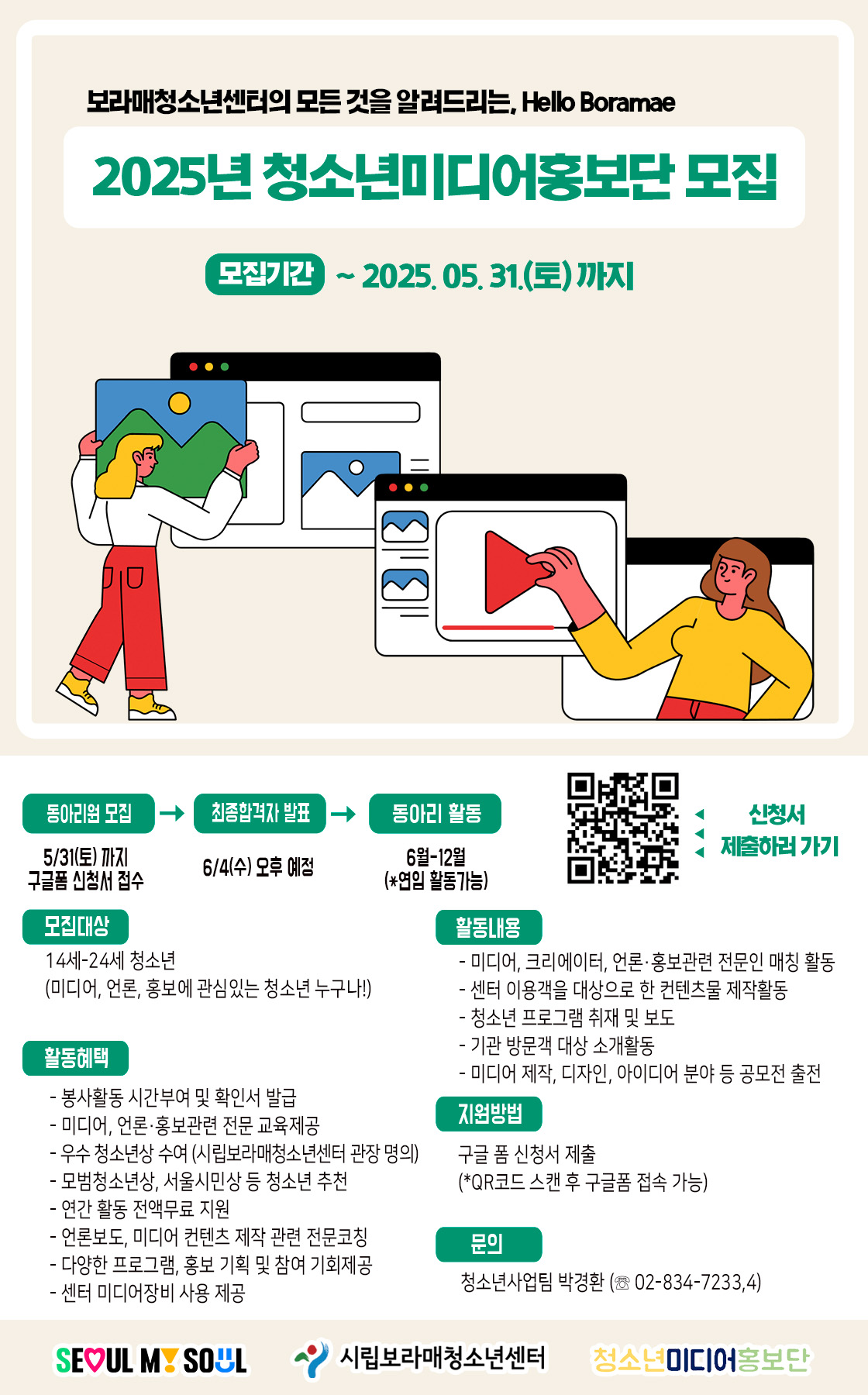 보라매청소년센터의 모든 것을 알려드리는, Hello Boramae

2025년 청소년미디어홍보단 모집

모집기간 ~ 2025. 05. 31.(토) 까지

동아리원 모집 → 최종합격자 발표 → 동아리 활동

5/31(토) 까지
구글폼 신청서 접수

6/4(수) 오후 예정

6월-12월
(*연임 활동가능)

신청서
제출하러 가기

모집대상
14세-24세 청소년
(미디어, 언론, 홍보에 관심있는 청소년 누구나!)

활동혜택
- 봉사활동 시간부여 및 확인서 발급
- 미디어, 언론·홍보관련 전문 교육제공
- 우수 청소년상 수여 (시립보라매청소년센터 관장 명의)
- 모범청소년상, 서울시민상 등 청소년 추천
- 연간 활동 전액무료 지원
- 언론보도, 미디어 컨텐츠 제작 관련 전문코칭
- 다양한 프로그램, 홍보 기획 및 참여 기회제공
- 센터 미디어장비 사용 제공

활동내용
- 미디어, 크리에이터, 언론·홍보관련 전문인 매칭 활동
- 센터 이용객을 대상으로 한 컨텐츠물 제작활동
- 청소년 프로그램 취재 및 보도
- 기관 방문객 대상 소개활동
- 미디어 제작, 디자인, 아이디어 분야 등 공모전 출전

지원방법
구글 폼 신청서 제출
(*QR코드 스캔 후 구글폼 접속 가능)

문의
청소년사업팀 박경환 (☏ 02-834-7233,4)

SEOUL MY SOUL
시립보라매청소년센터
청소년미디어홍보단